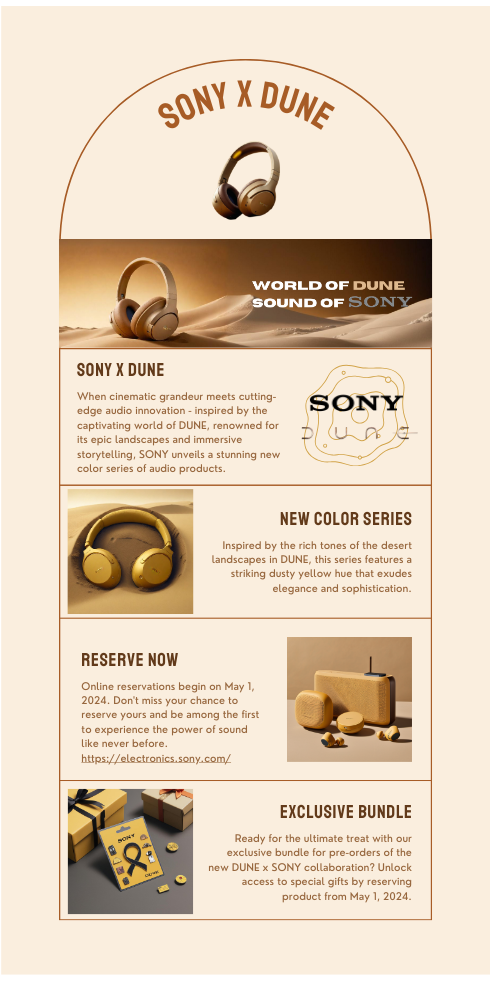 SONY X DUNE

WORLD OF DUNE
SOUND OF SONY

SONY X DUNE

When cinematic grandeur meets cutting-edge audio innovation - inspired by the captivating world of DUNE, renowned for its epic landscapes and immersive storytelling, SONY unveils a stunning new color series of audio products.

SONY
DUNE

NEW COLOR SERIES

Inspired by the rich tones of the desert landscapes in DUNE, this series features a striking dusty yellow hue that exudes elegance and sophistication.

RESERVE NOW

Online reservations begin on May 1, 2024. Don't miss your chance to reserve yours and be among the first to experience the power of sound like never before.
https://electronics.sony.com/

SONY

EXCLUSIVE BUNDLE

Ready for the ultimate treat with our exclusive bundle for pre-orders of the new DUNE x SONY collaboration? Unlock access to special gifts by reserving product from May 1, 2024.